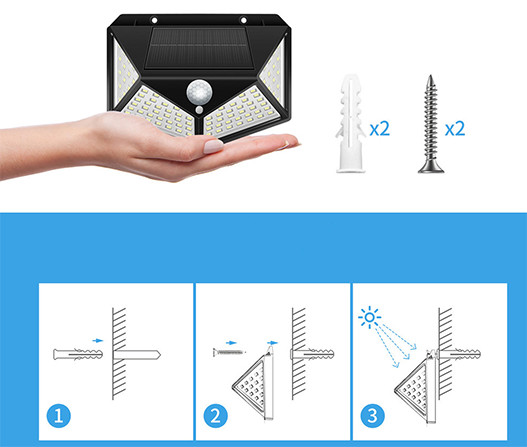 x2

x2

1

2

3