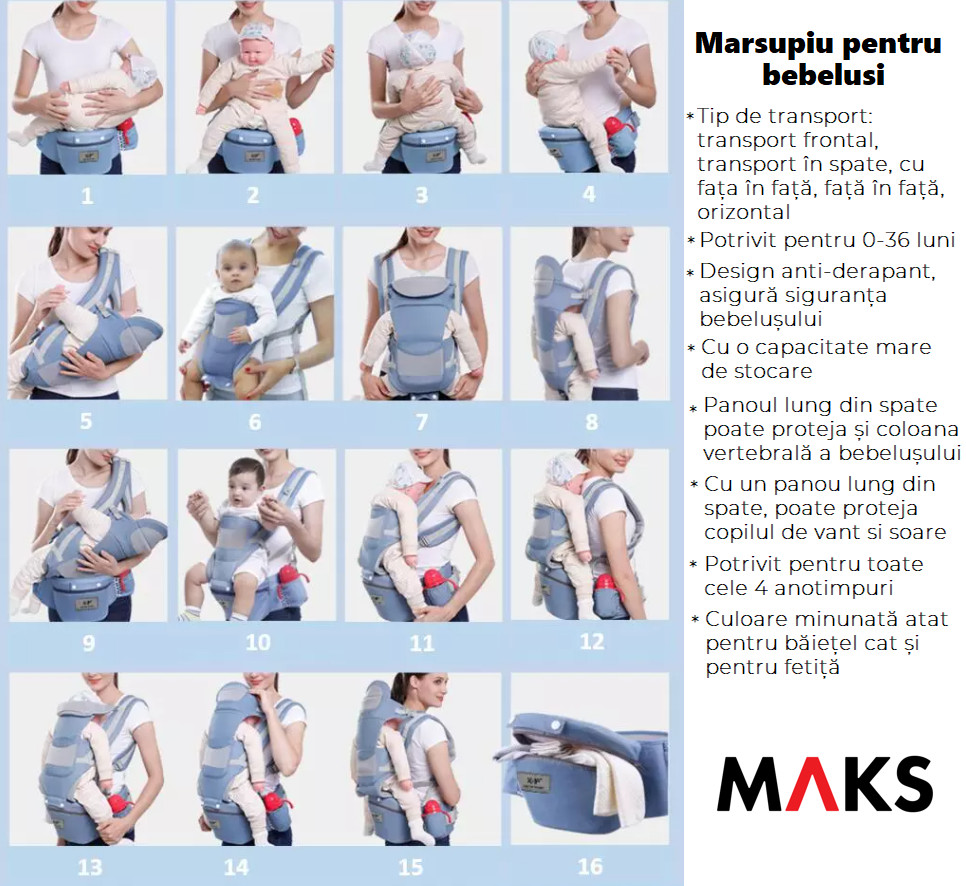 1
2
3
4
5
6
7
8
9
10
11
12
13
14
15
16

Marsupiu pentru bebelusi

* Tip de transport: transport frontal, transport în spate, cu fața în față, față în față, orizontal
* Potrivit pentru 0-36 luni
* Design anti-derapant, asigură siguranța bebelușului
* Cu o capacitate mare de stocare
* Panoul lung din spate poate proteja și coloana vertebrală a bebelușului
* Cu un panou lung din spate, poate proteja copilul de vant si soare
* Potrivit pentru toate cele 4 anotimpuri
* Culoare minunată atat pentru băiețel cat și pentru fetiță

MAKS