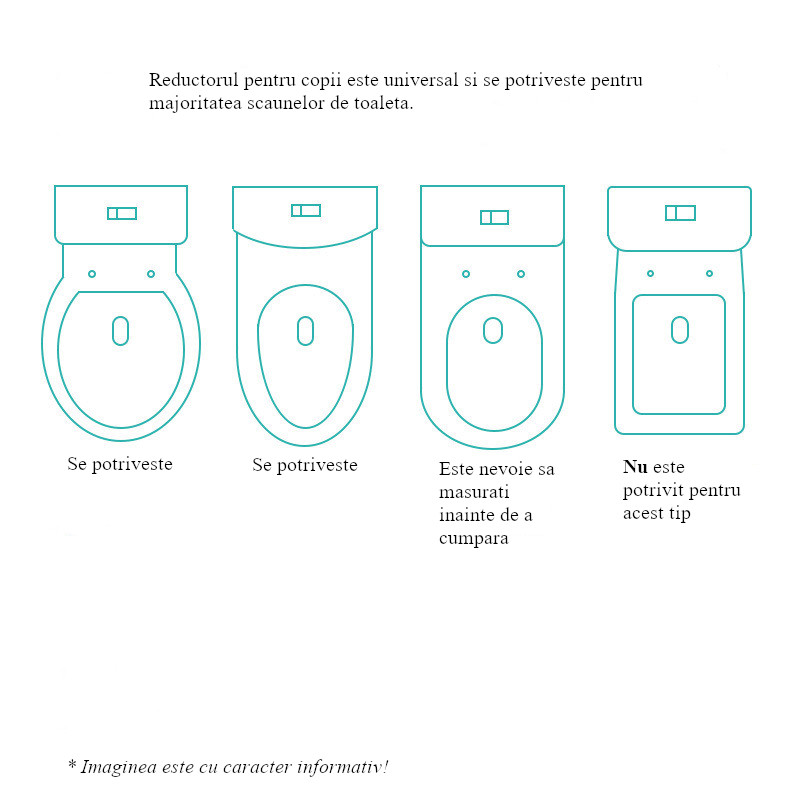 Reductorul pentru copii este universal si se potriveste pentru majoritatea scaunelor de toaleta.

Se potriveste

Se potriveste

Este nevoie sa masurati inainte de a cumpara

Nu este potrivit pentru acest tip

* Imaginea este cu caracter informativ!