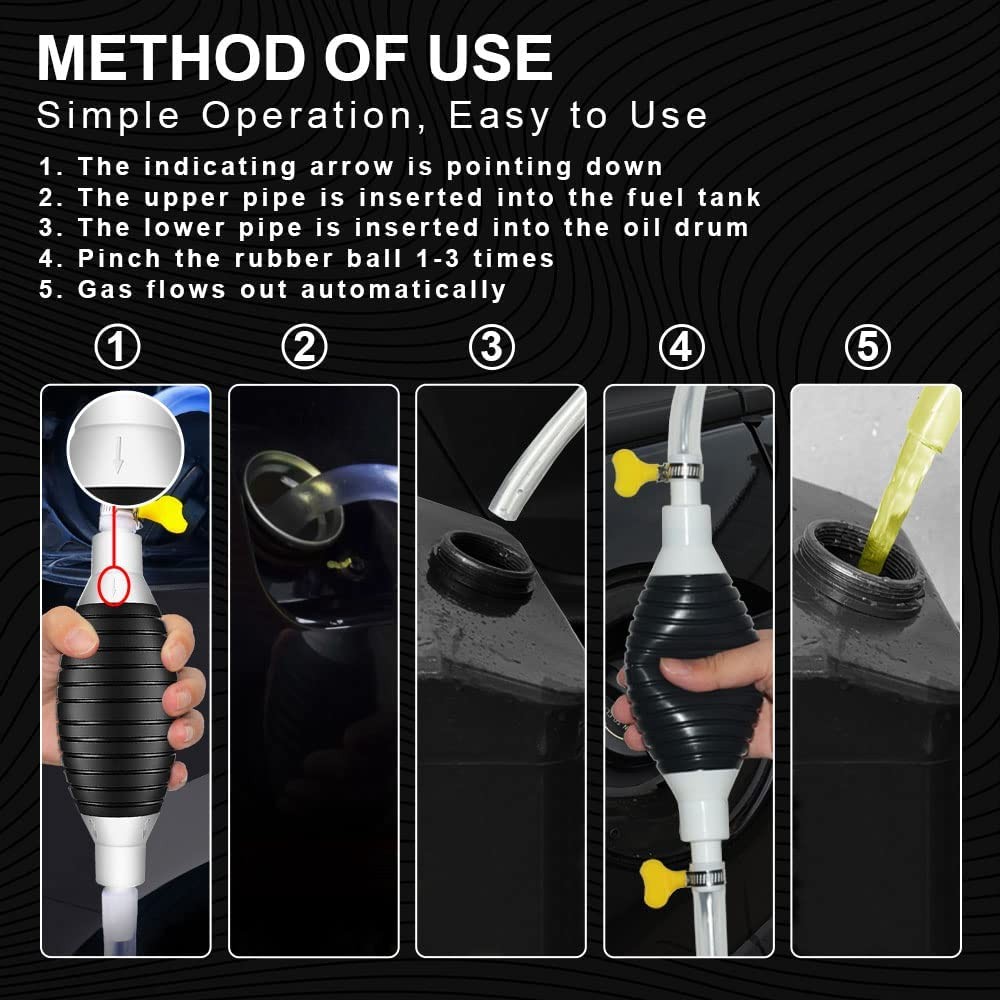 METHOD OF USE
Simple Operation, Easy to Use

1. The indicating arrow is pointing down
2. The upper pipe is inserted into the fuel tank
3. The lower pipe is inserted into the oil drum
4. Pinch the rubber ball 1-3 times
5. Gas flows out automatically

①
②
③
④
⑤