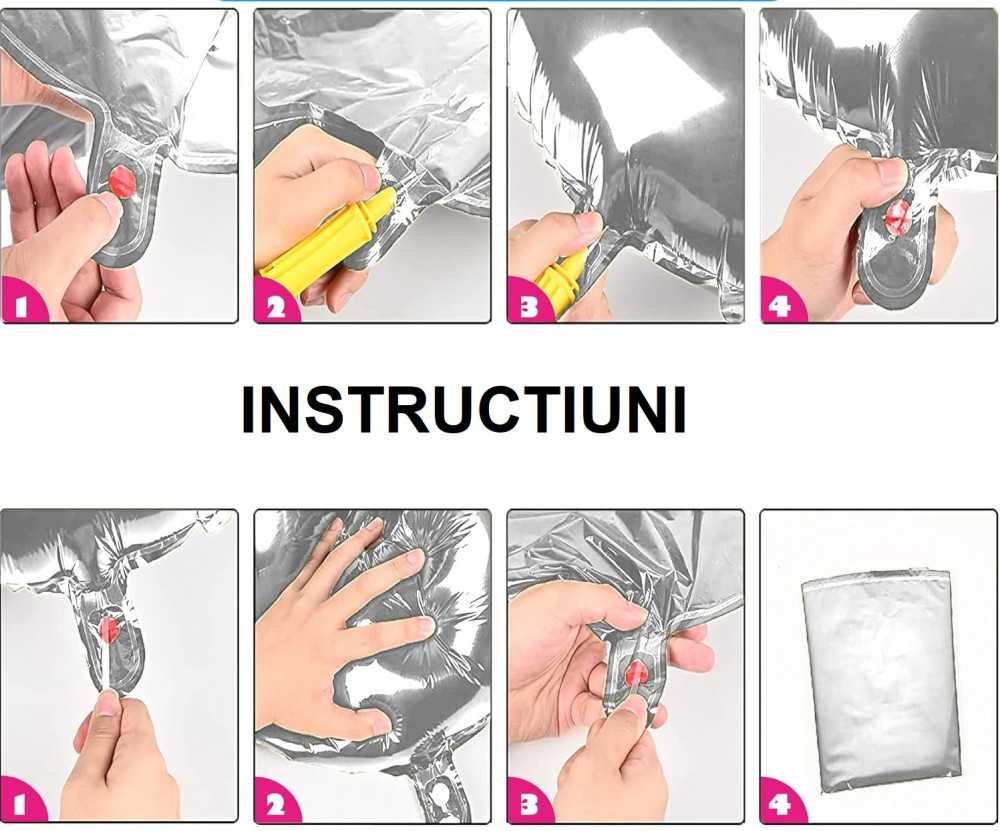 1 2 3 4

INSTRUCTIUNI

1 2 3 4