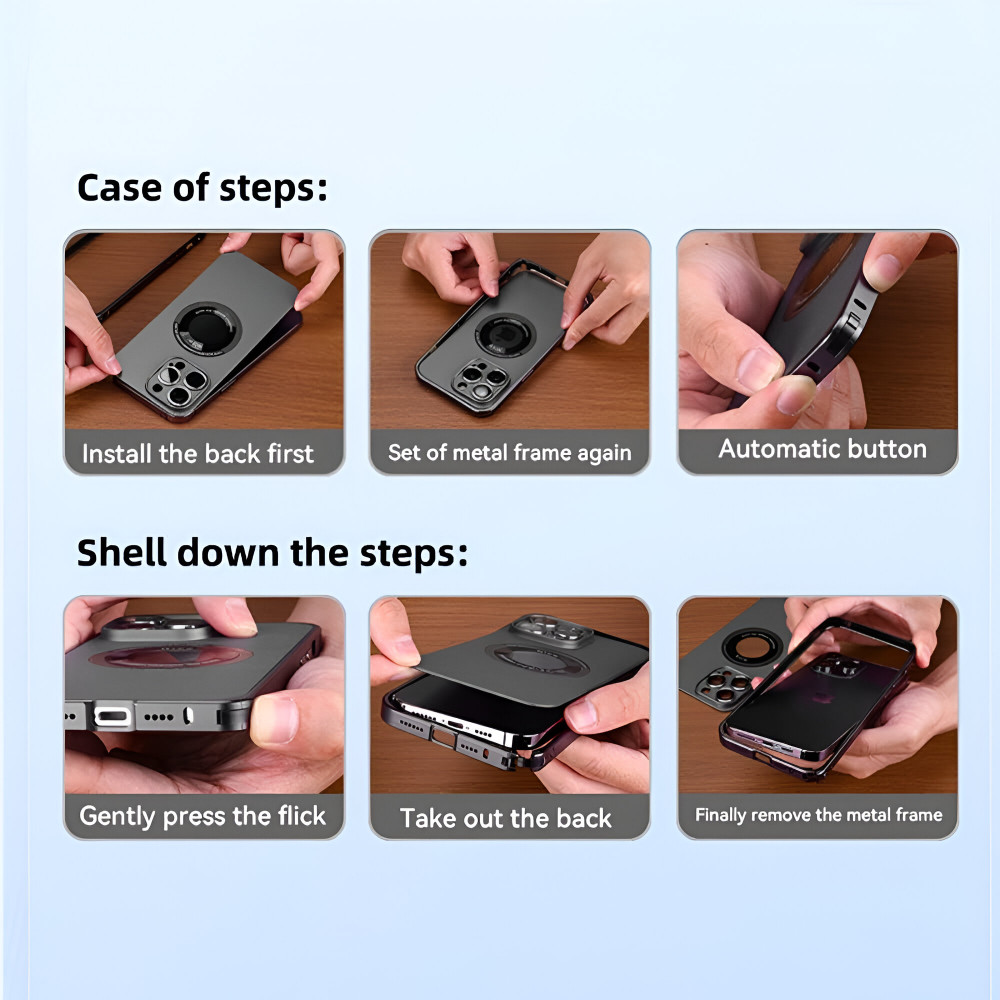 Case of steps:

Install the back first

Set of metal frame again

Automatic button

Shell down the steps:

Gently press the flick

Take out the back

Finally remove the metal frame