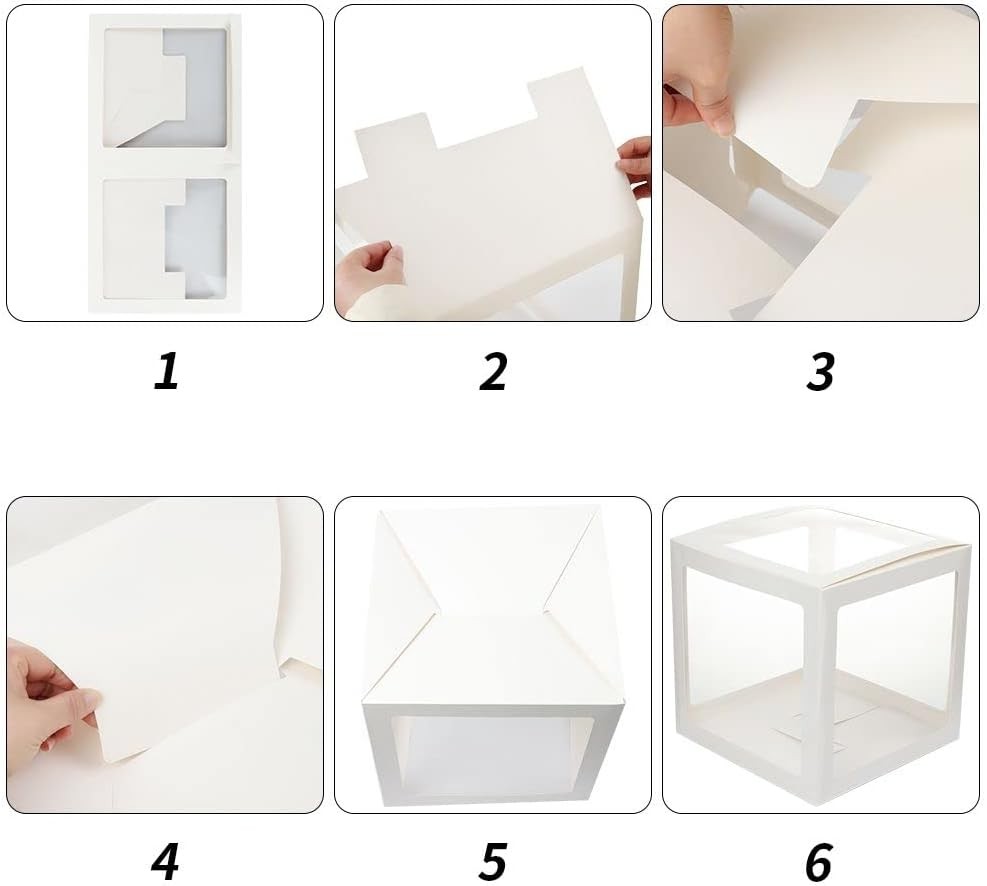 1

2

3

4

5

6