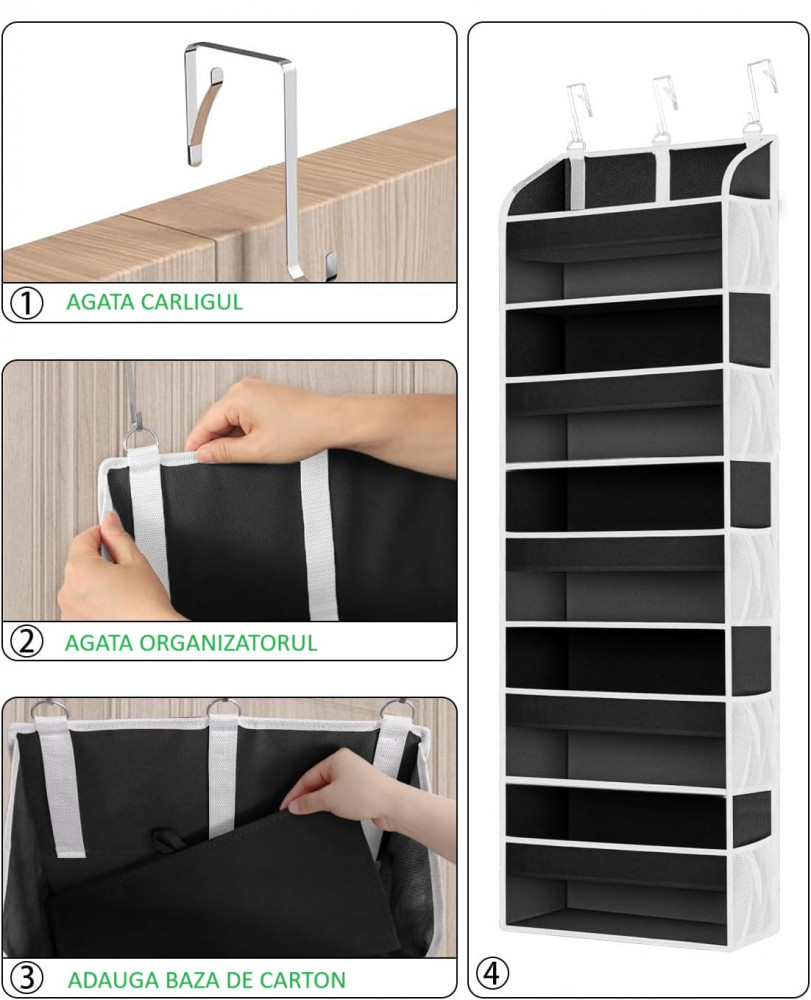 ① AGATA CARLIGUL

② AGATA ORGANIZATORUL

③ ADAUGA BAZA DE CARTON

④