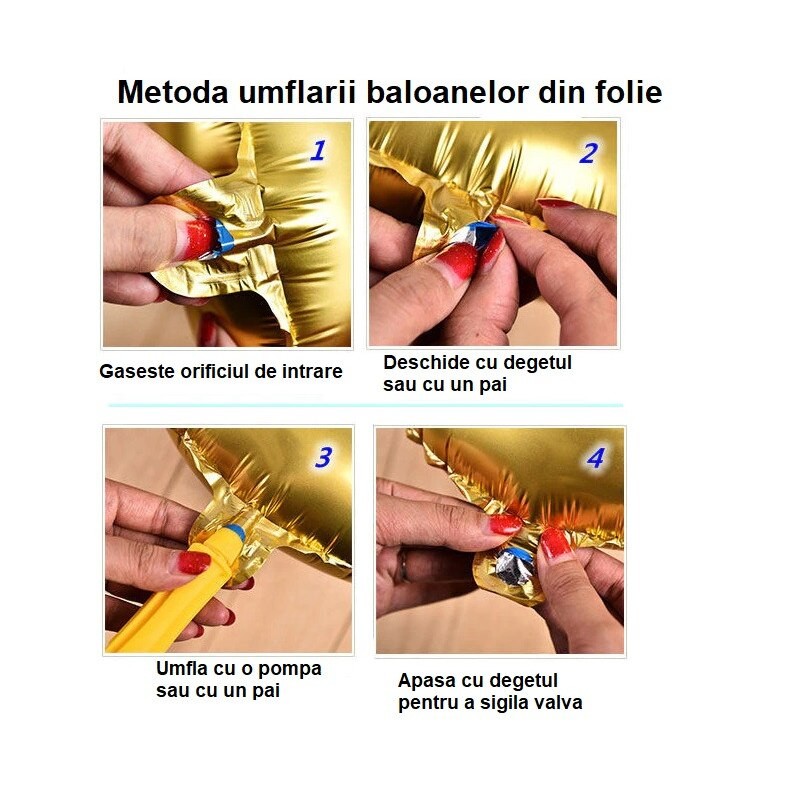 Metoda umflarii baloanelor din folie

1

Gaseste orificiul de intrare

2

Deschide cu degetul sau cu un pai

3

Umfla cu o pompa sau cu un pai

4

Apasa cu degetul pentru a sigila valva