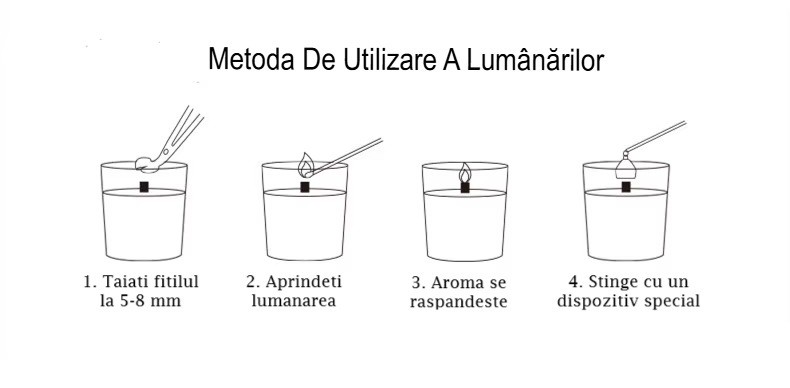 Metoda De Utilizare A Lumânărilor

1. Taiati fitilul la 5-8 mm

2. Aprindeti lumanarea

3. Aroma se raspandeste

4. Stinge cu un dispozitiv special