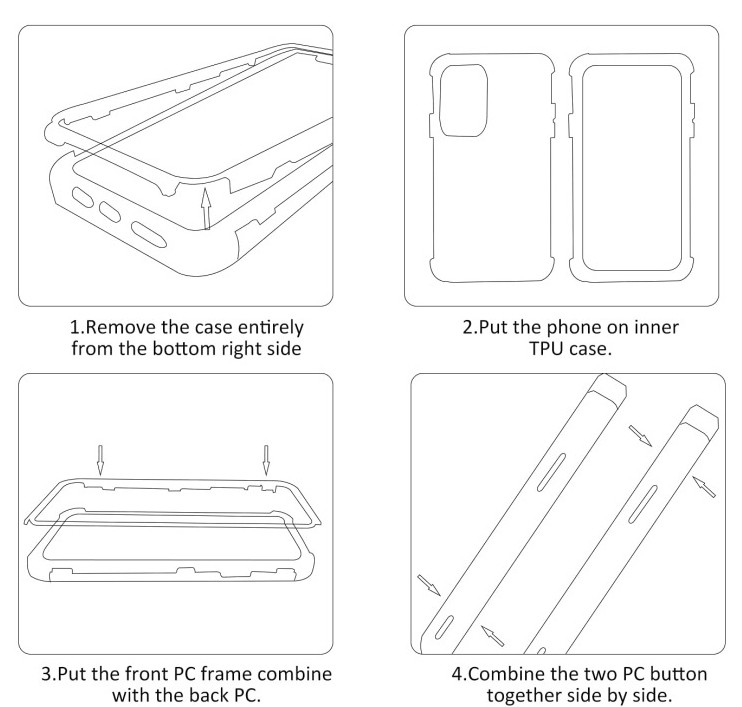 1.Remove the case entirely from the bottom right side

2.Put the phone on inner TPU case.

3.Put the front PC frame combine with the back PC.

4.Combine the two PC button together side by side.