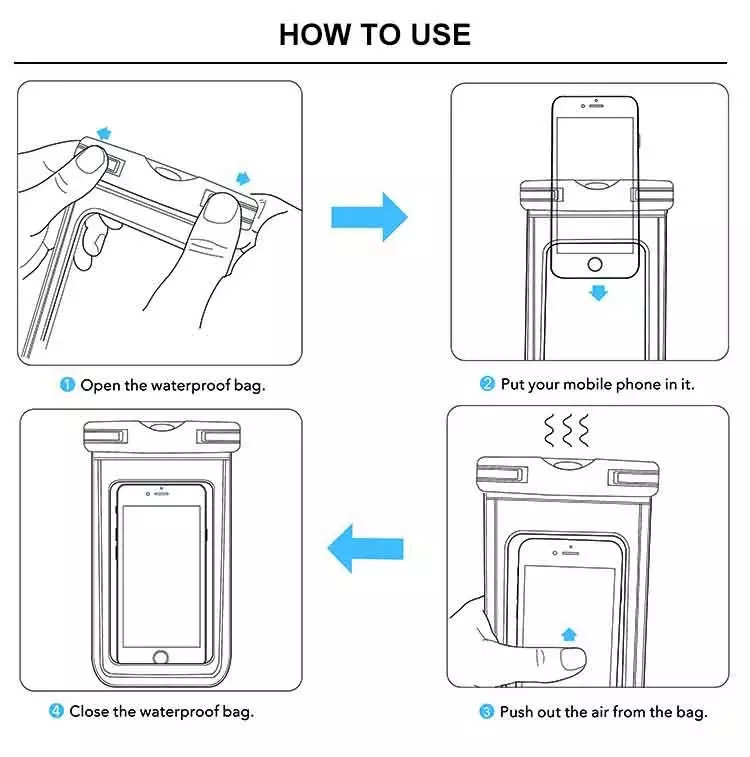 HOW TO USE

1 Open the waterproof bag.

2 Put your mobile phone in it.

4 Close the waterproof bag.

3 Push out the air from the bag.