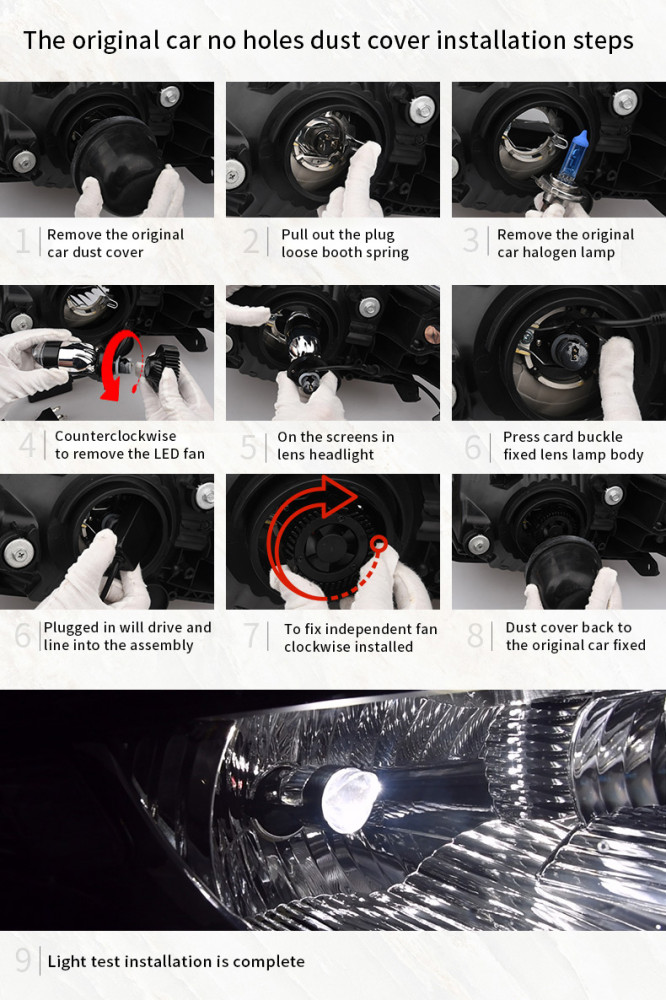 The original car no holes dust cover installation steps

1 Remove the original car dust cover

2 Pull out the plug loose booth spring

3 Remove the original car halogen lamp

4 Counterclockwise to remove the LED fan

5 On the screens in lens headlight

6 Press card buckle fixed lens lamp body

6 Plugged in will drive and line into the assembly

7 To fix independent fan clockwise installed

8 Dust cover back to the original car fixed

9 Light test installation is complete