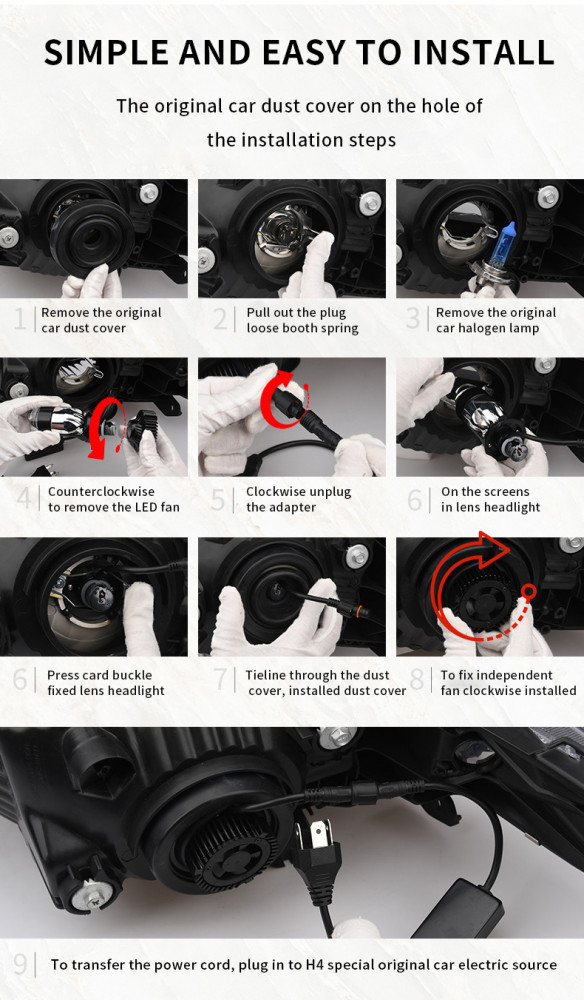 SIMPLE AND EASY TO INSTALL

The original car dust cover on the hole of the installation steps

1 Remove the original car dust cover

2 Pull out the plug loose booth spring

3 Remove the original car halogen lamp

4 Counterclockwise to remove the LED fan

5 Clockwise unplug the adapter

6 On the screens in lens headlight

6 Press card buckle fixed lens headlight

7 Tieline through the dust cover, installed dust cover

8 To fix independent fan clockwise installed

9 To transfer the power cord, plug in to H4 special original car electric source