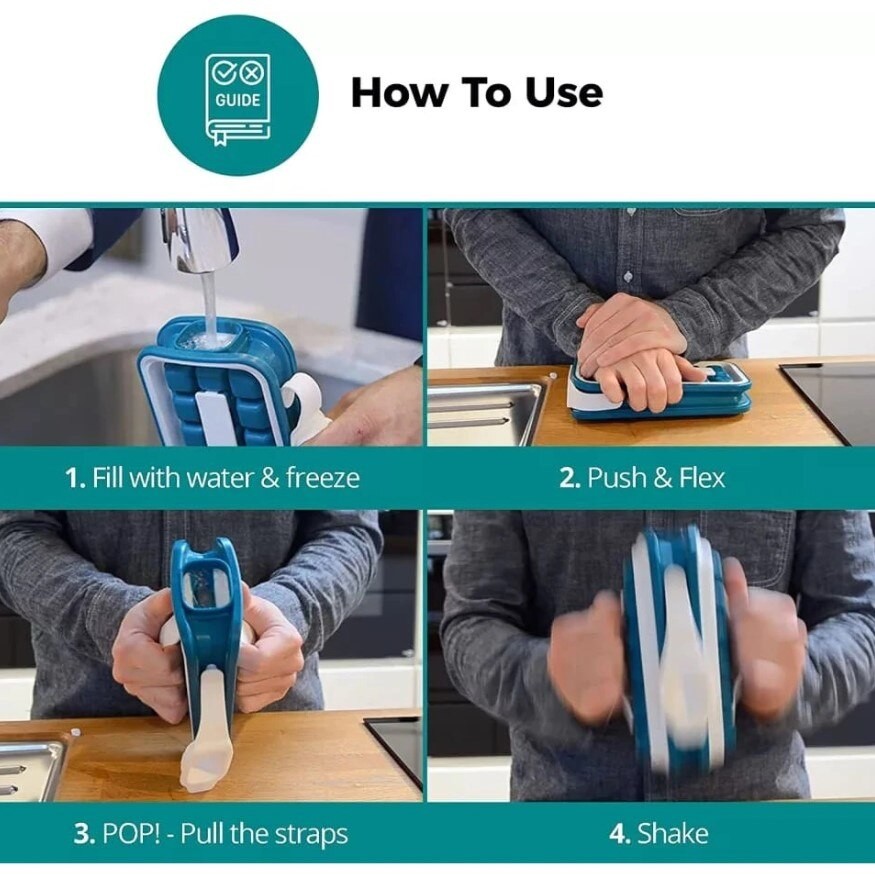 GUIDE

How To Use

1. Fill with water & freeze

2. Push & Flex

3. POP! - Pull the straps

4. Shake