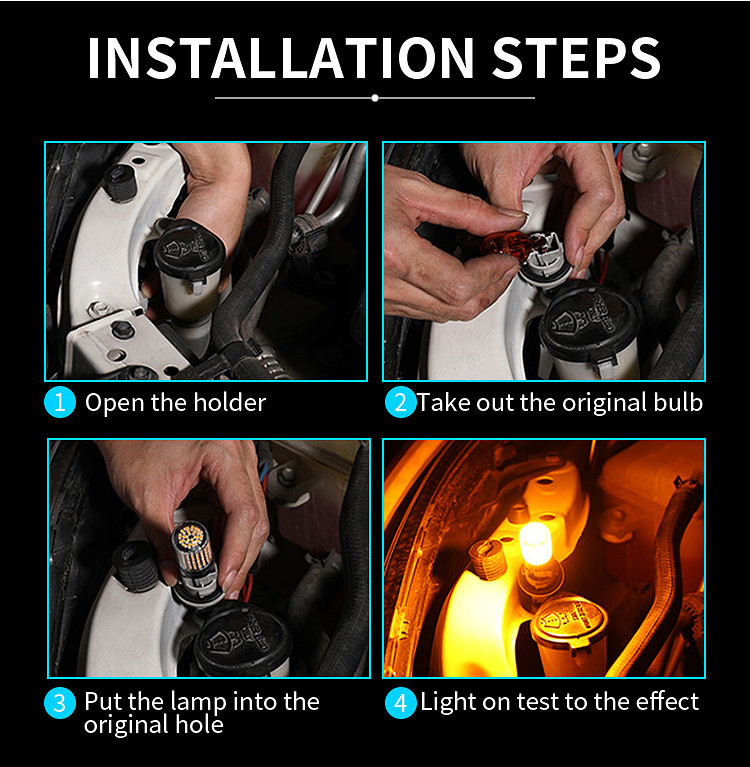 INSTALLATION STEPS

1 Open the holder

2 Take out the original bulb

3 Put the lamp into the original hole

4 Light on test to the effect