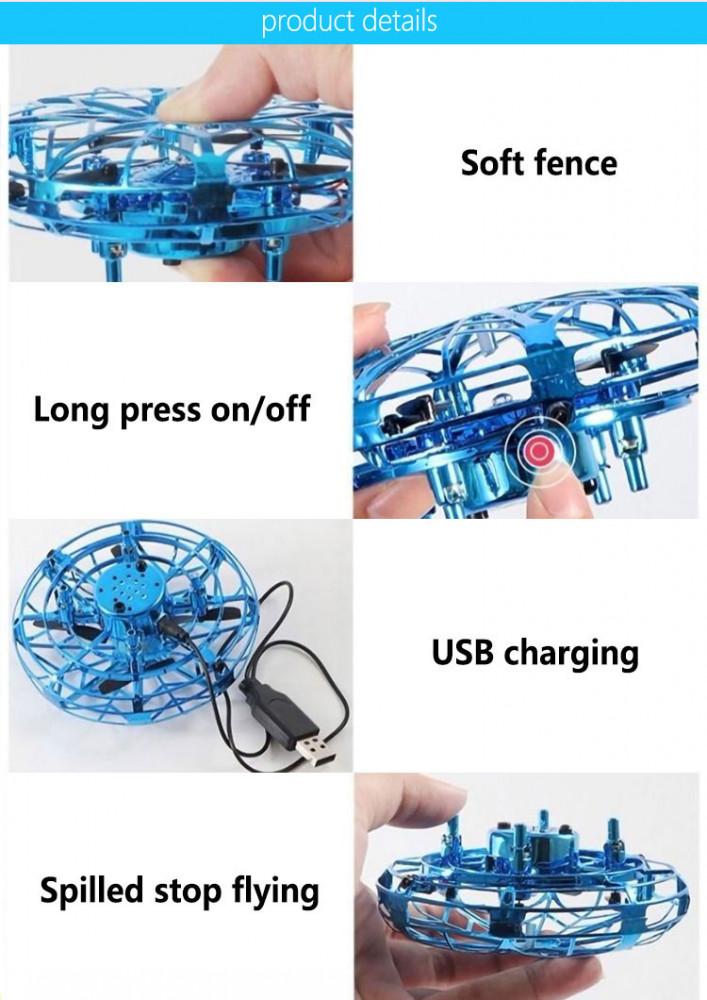 product details

Soft fence

Long press on/off

USB charging

Spilled stop flying