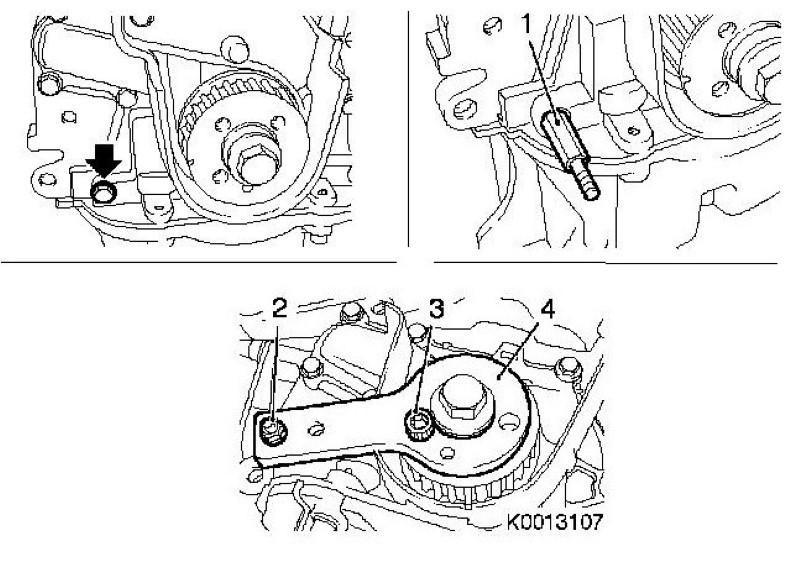 1

2
3
4

K0013107