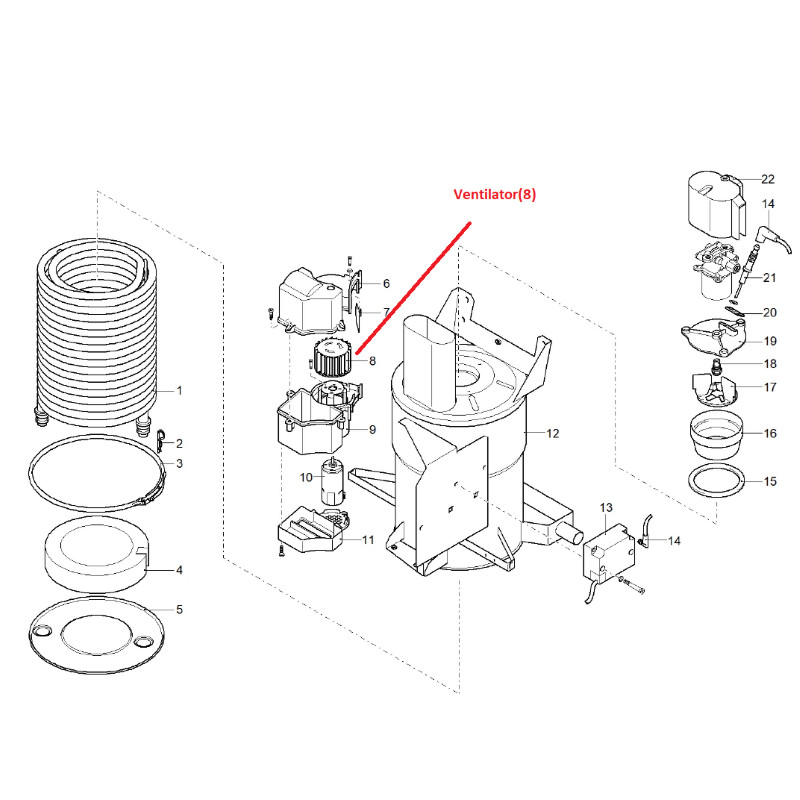 Ventilator(8)

1
2
3
4
5
6
7
8
9
10
11
12
13
14
22
14
21
20
19
18
17
16
15