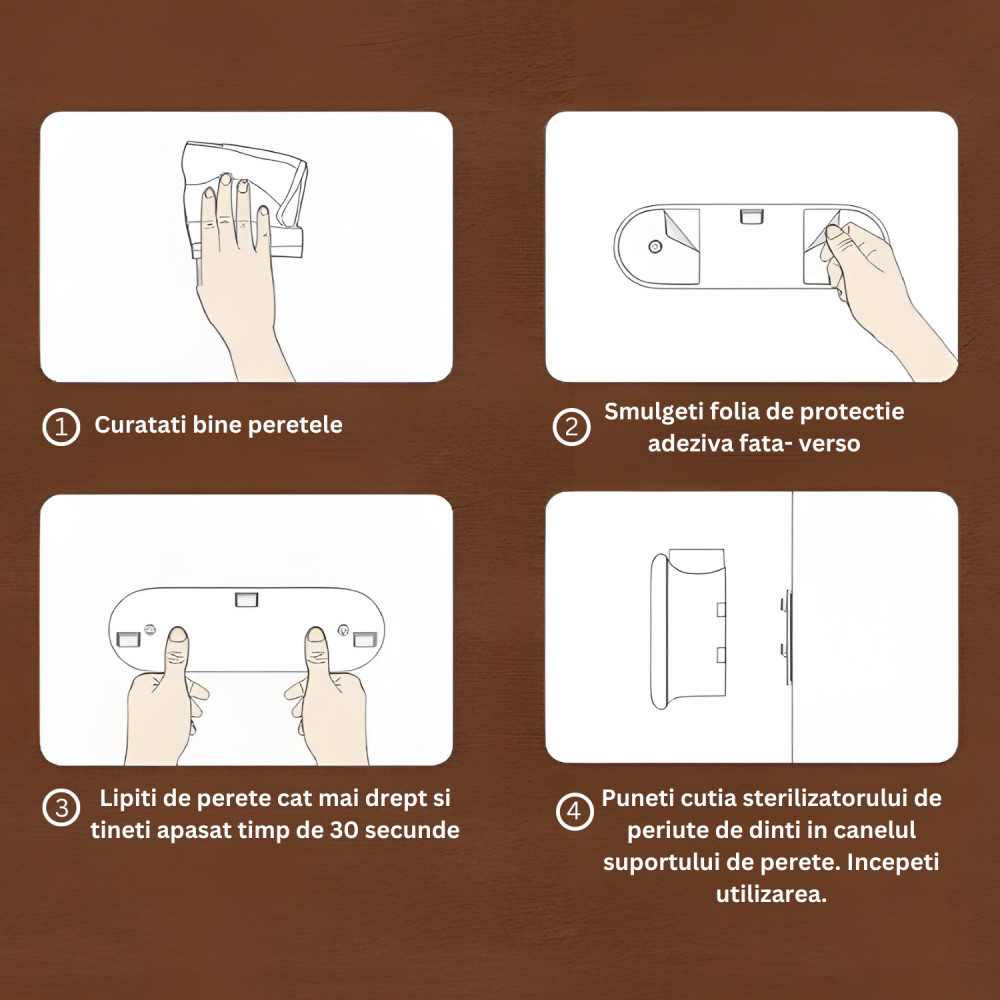 1 Curatati bine peretele

2 Smulgeti folia de protectie adeziva fata- verso

3 Lipiti de perete cat mai drept si tineti apasat timp de 30 secunde

4 Puneti cutia sterilizatorului de periute de dinti in canelul suportului de perete. Incepeti utilizarea.