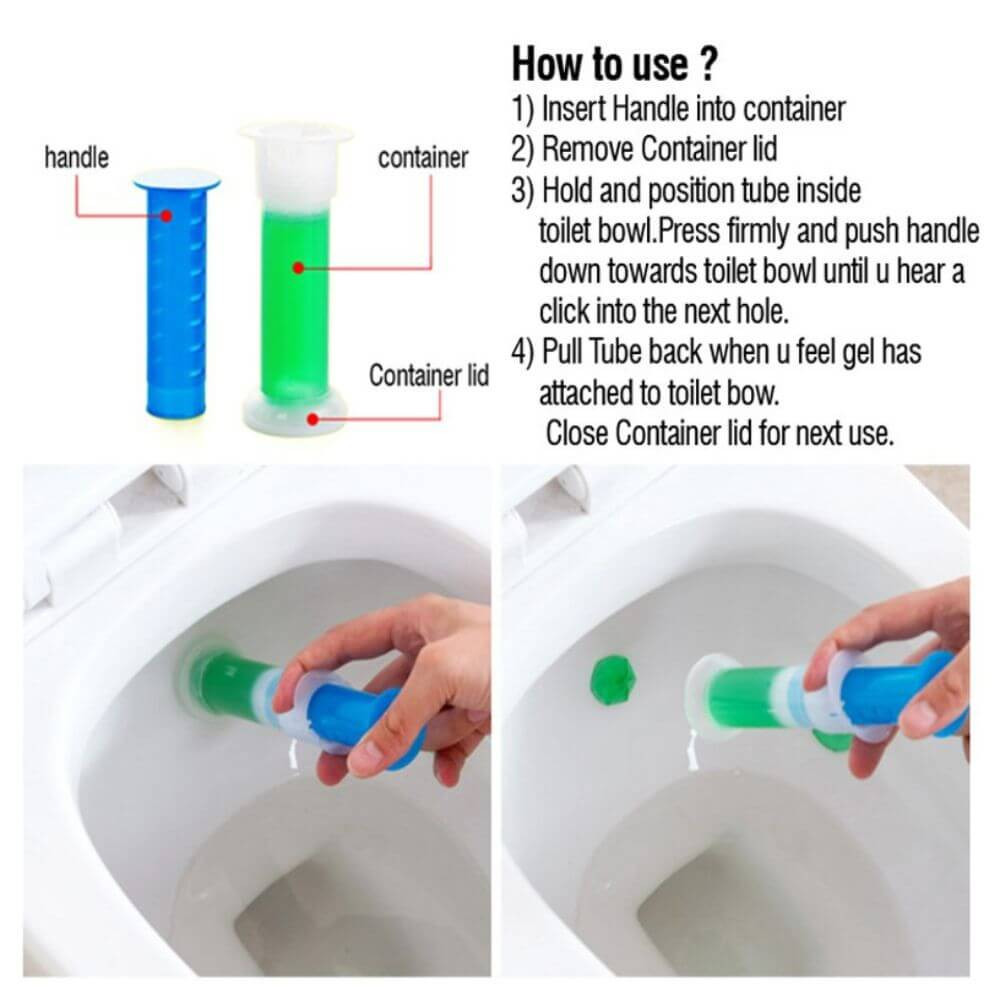 handle

container

Container lid

How to use ?
1) Insert Handle into container
2) Remove Container lid
3) Hold and position tube inside toilet bowl.Press firmly and push handle down towards toilet bowl until u hear a click into the next hole.
4) Pull Tube back when u feel gel has attached to toilet bow.
Close Container lid for next use.