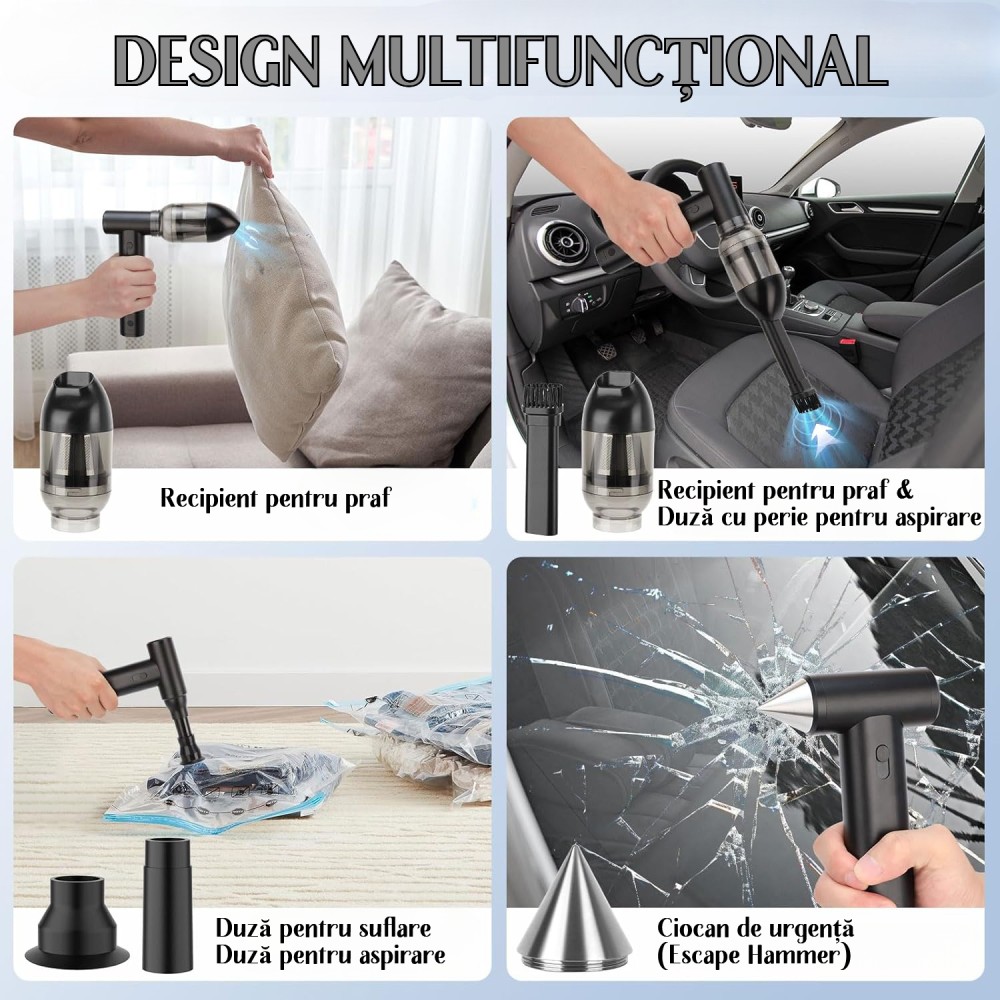 DESIGN MULTIFUNCȚIONAL

Recipient pentru praf

Recipient pentru praf &
Duză cu perie pentru aspirare

Duză pentru suflare
Duză pentru aspirare

Ciocan de urgență
(Escape Hammer)