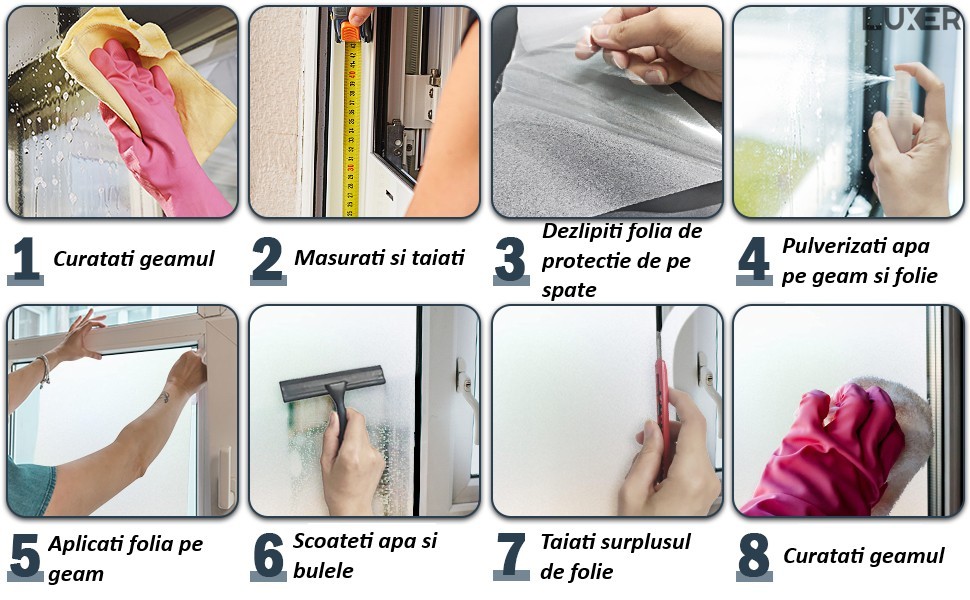 LUXER

1 Curatati geamul

2 Masurati si taiati

3 Dezlipiti folia de protectie de pe spate

4 Pulverizati apa pe geam si folie

5 Aplicati folia pe geam

6 Scoateti apa si bulele

7 Taiati surplusul de folie

8 Curatati geamul