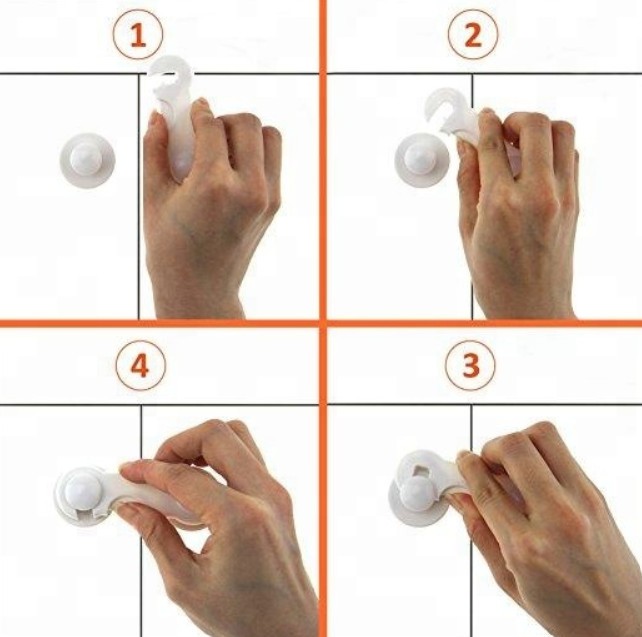 1

2

4

3