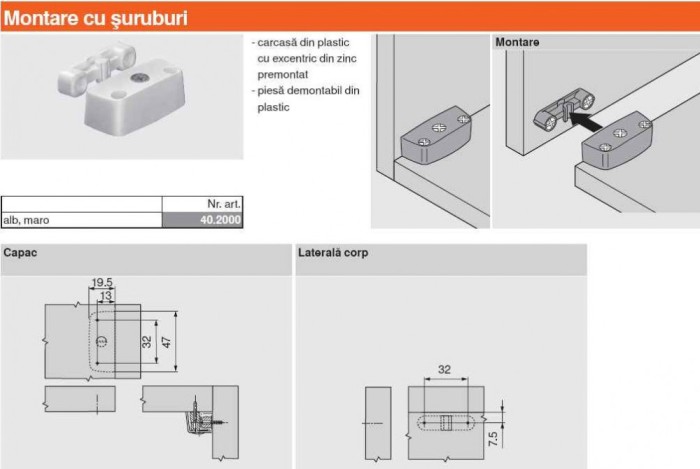 Montare cu şuruburi

- carcasă din plastic cu excentric din zinc premontat
- piesă demontabil din plastic

Montare

|  | Nr. art. |
|---|---|
| alb, maro | 40.2000 |

Capac

19.5
13
32
47

Laterală corp

32
7.5