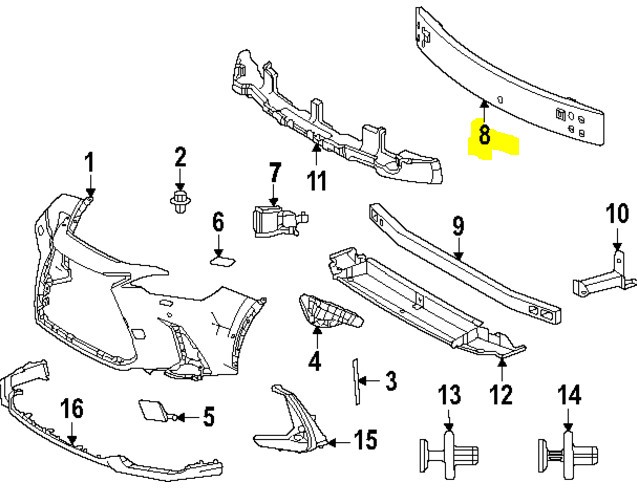 8
11
1
2
7
6
9
10
4
3
12
13
14
16
5
15