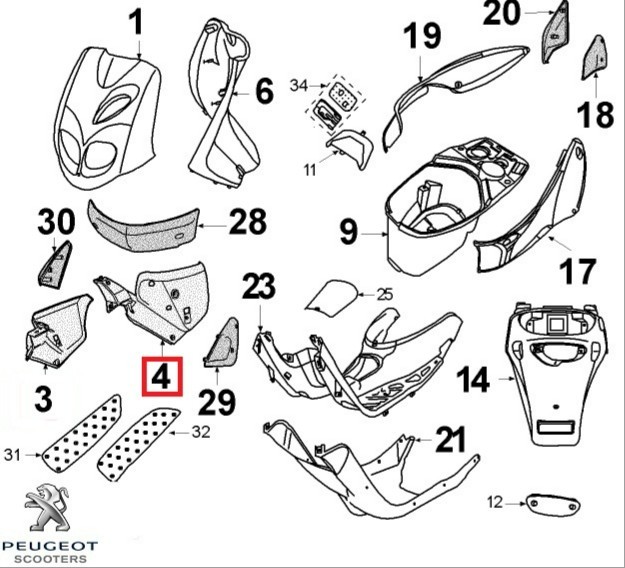 1
6
34
11
19
20
18
30
28
9
17
3
4
29
23
25
14
31
32
21
12
PEUGEOT
SCOOTERS