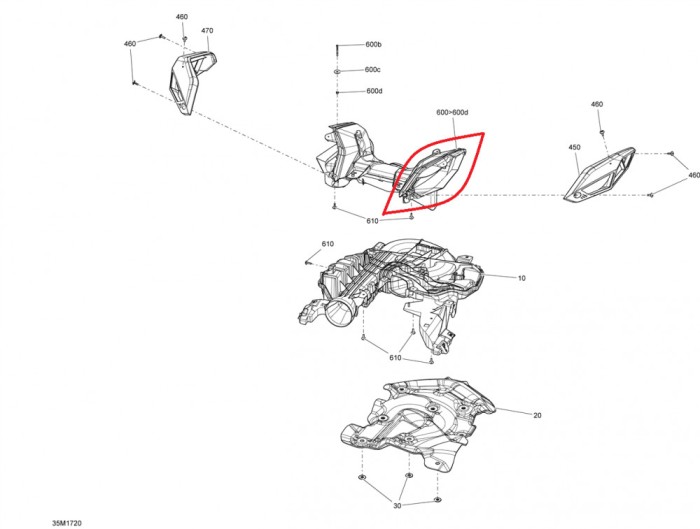 460
470
460
600b
600c
600d
600>600d
460
450
460
610
610
10
610
20
30
35M1720