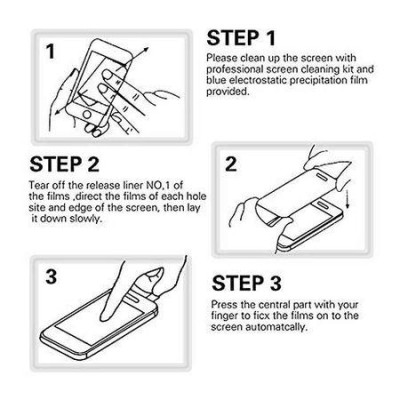 1

STEP 1

Please clean up the screen with professional screen cleaning kit and blue electrostatic precipitation film provided.

STEP 2

Tear off the release liner NO,1 of the films ,direct the films of each hole site and edge of the screen, then lay it down slowly.

2

3

STEP 3

Press the central part with your finger to ficx the films on to the screen automatcally.