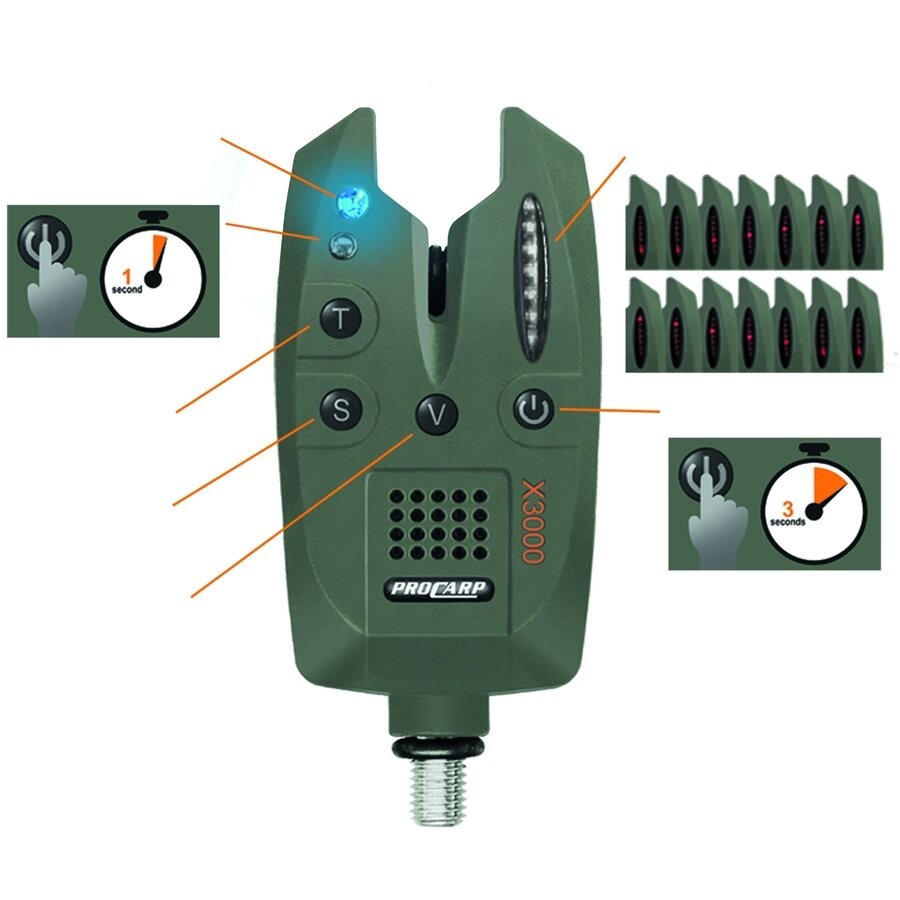 1
second

T

S

V

X3000

PROCARP

3
seconds