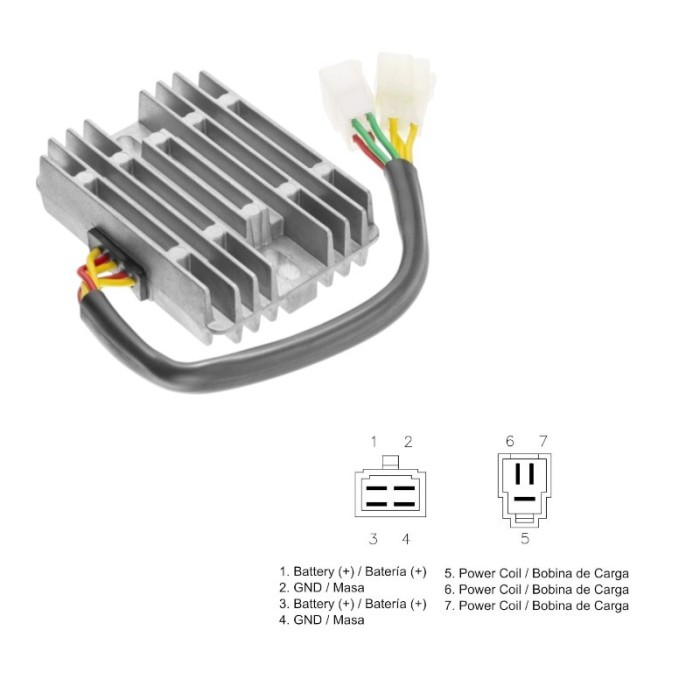 1 2

3 4

6 7

5

1. Battery (+) / Batería (+)
2. GND / Masa
3. Battery (+) / Batería (+)
4. GND / Masa

5. Power Coil / Bobina de Carga
6. Power Coil / Bobina de Carga
7. Power Coil / Bobina de Carga