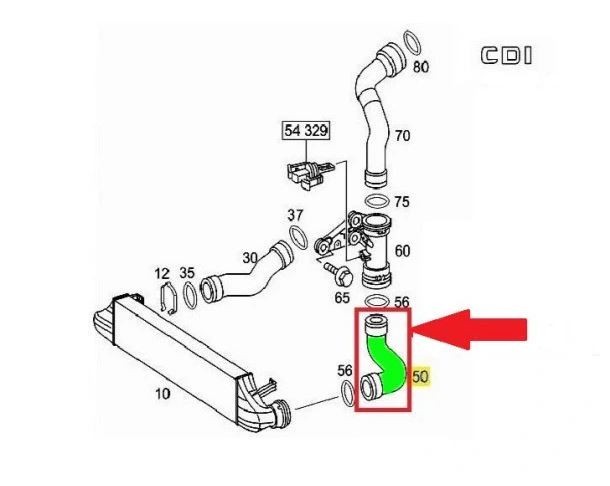 CDI

80

54 329

70

75

37

60

30

12 35

65

56

56

50

10