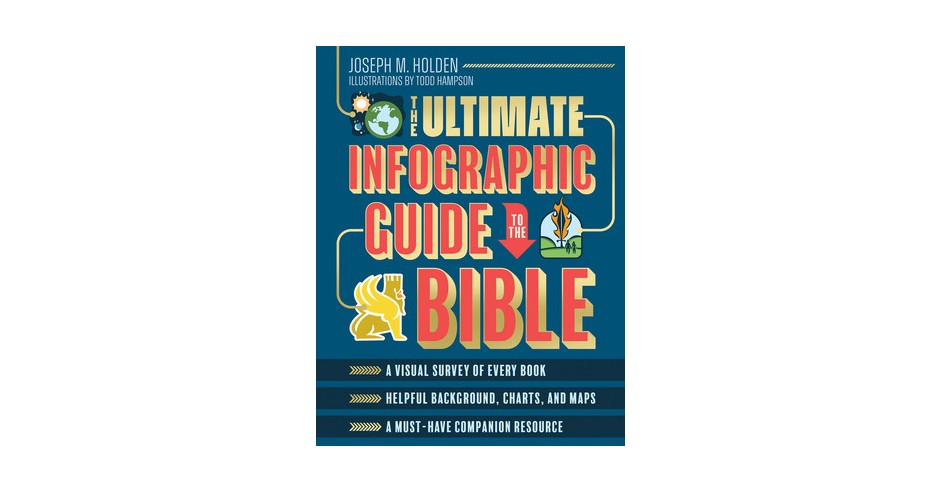 JOSEPH M. HOLDEN
ILLUSTRATIONS BY TODD HAMPSON

THE ULTIMATE INFOGRAPHIC GUIDE TO THE BIBLE

A VISUAL SURVEY OF EVERY BOOK
HELPFUL BACKGROUND, CHARTS, AND MAPS
A MUST-HAVE COMPANION RESOURCE