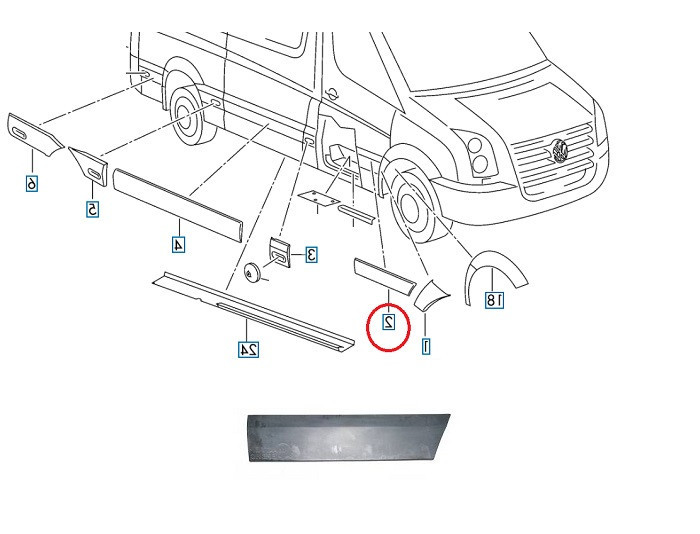 6
5
4
3
24
2
1
18