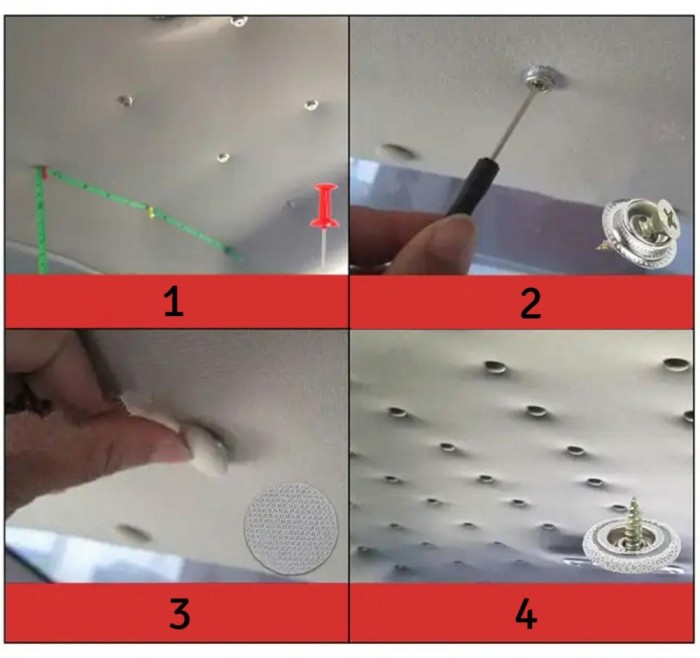 1

2

3

4