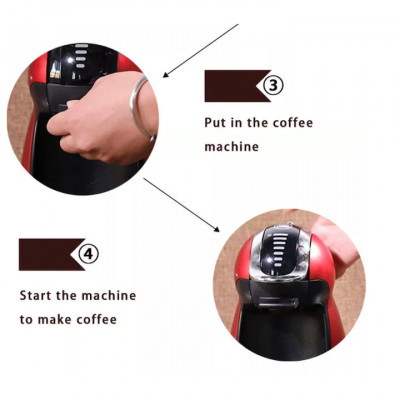 ③

Put in the coffee machine

④

Start the machine to make coffee