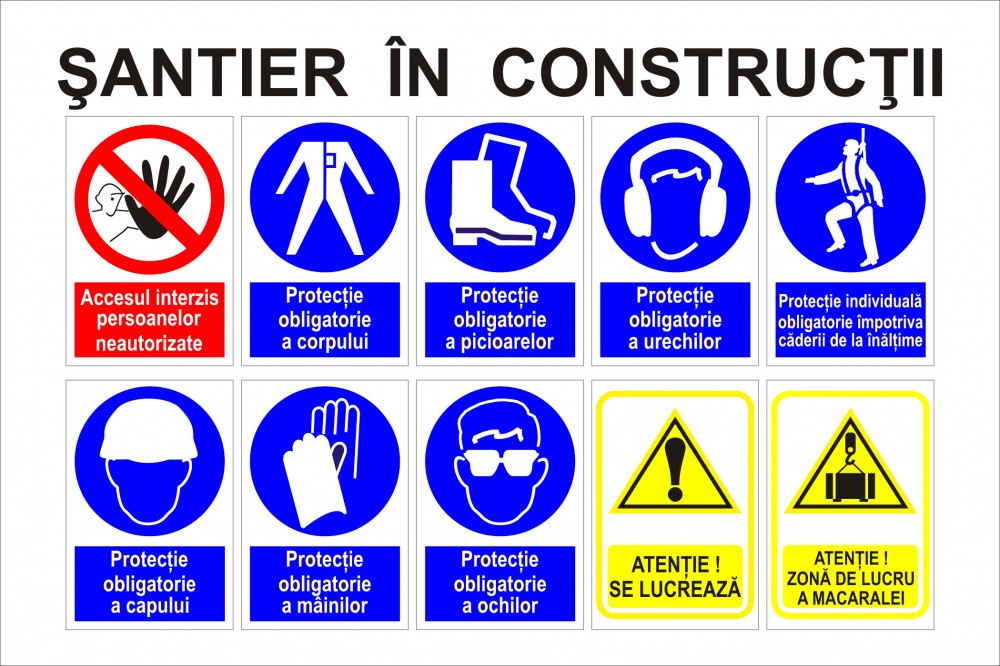 ŞANTIER ÎN CONSTRUCŢII

Accesul interzis persoanelor neautorizate

Protecție obligatorie a corpului

Protecție obligatorie a picioarelor

Protecție obligatorie a urechilor

Protecție individuală obligatorie împotriva căderii de la înălțime

Protecție obligatorie a capului

Protecție obligatorie a mâinilor

Protecție obligatorie a ochilor

ATENȚIE ! SE LUCREAZĂ

ATENȚIE ! ZONĂ DE LUCRU A MACARALEI