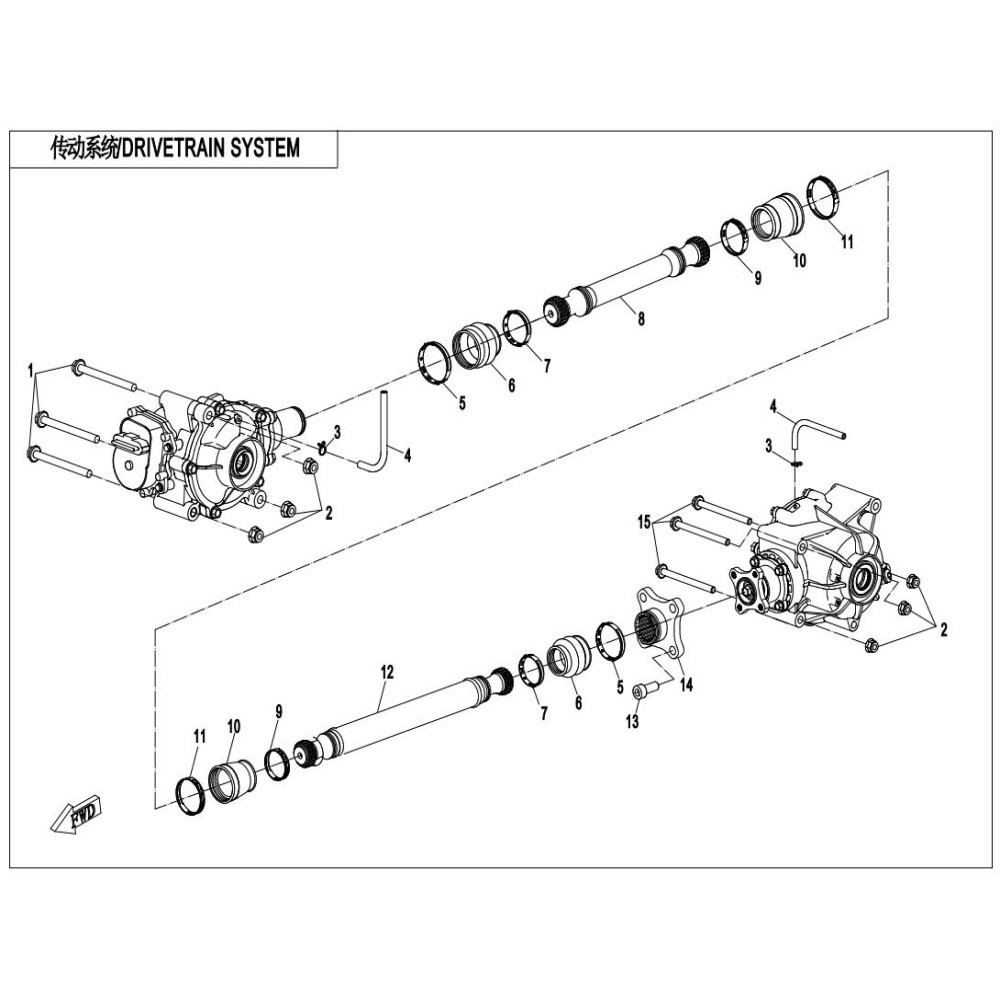 传动系统/DRIVETRAIN SYSTEM

11
10
9
8
7
6
5
1
3
4
2
4
3
15
2
12
7
6
5
14
13
11
10
9
FWD