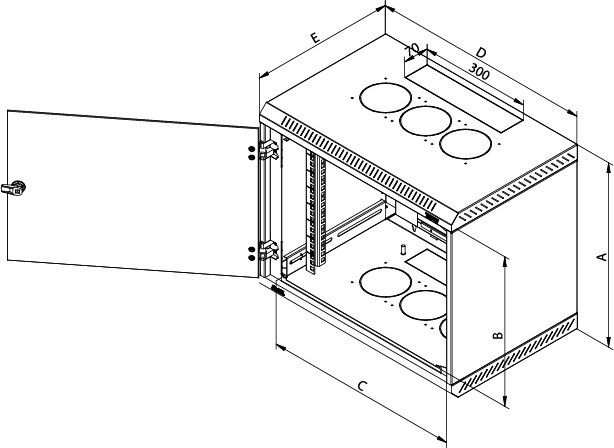 E
70
D
300
A
B
C