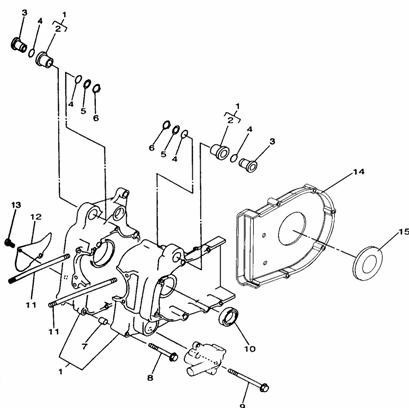 3
4
1
2
4
5
6
1
2
6
5
4
4
3
14
13
12
15
11
11
7
10
1
8
9