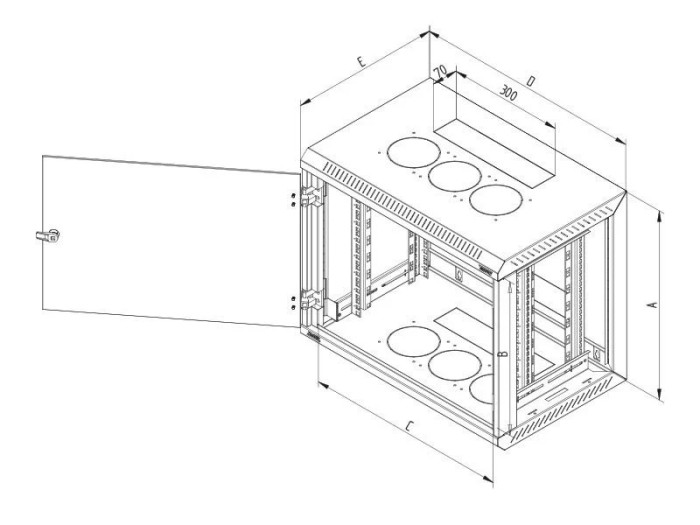 E
70
300
D
A
B
C