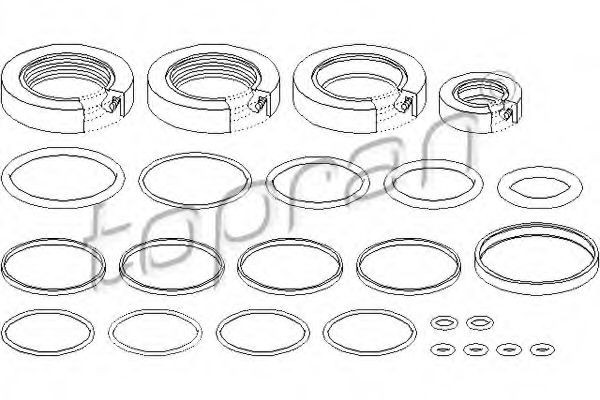 topran