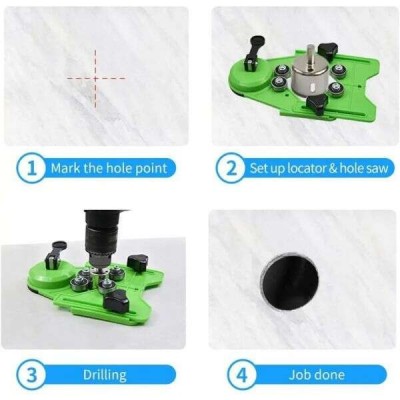 1 Mark the hole point

2 Set up locator & hole saw

3 Drilling

4 Job done