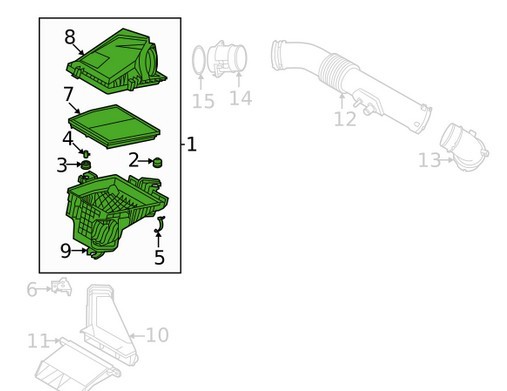 8
7
4
3
2
1
9
5
15
14
12
13
6
11
10