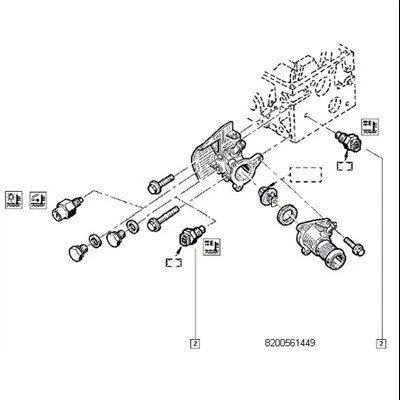 2

8200561449

2