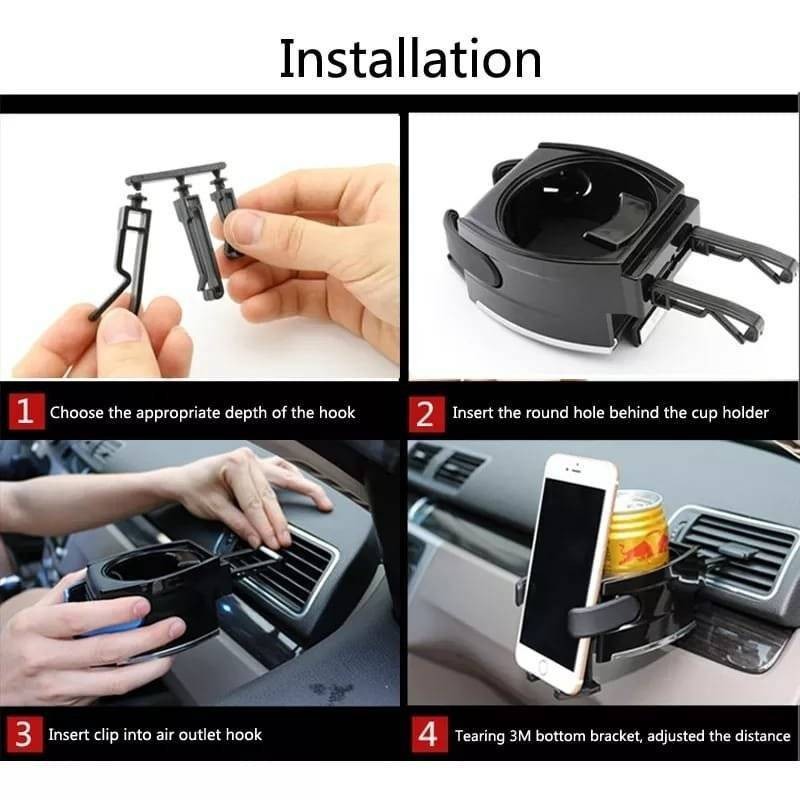 Installation

1 Choose the appropriate depth of the hook

2 Insert the round hole behind the cup holder

3 Insert clip into air outlet hook

4 Tearing 3M bottom bracket, adjusted the distance