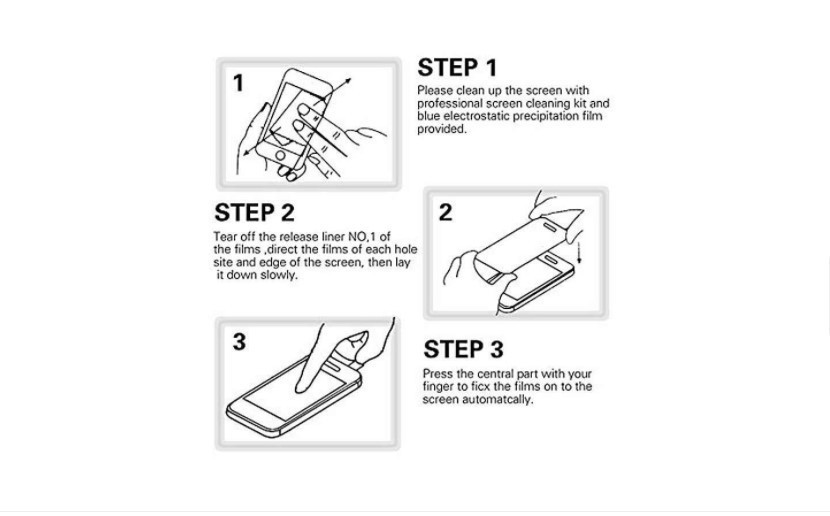 1

STEP 1

Please clean up the screen with professional screen cleaning kit and blue electrostatic precipitation film provided.

STEP 2

Tear off the release liner NO,1 of the films ,direct the films of each hole site and edge of the screen, then lay it down slowly.

2

3

STEP 3

Press the central part with your finger to ficx the films on to the screen automatcally.