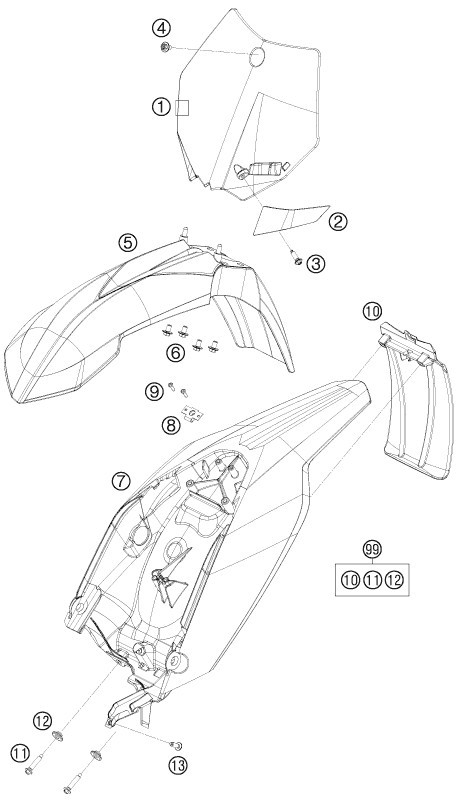 4
1
2
3
5
10
6
9
8
7
99
10 11 12
12
11
13