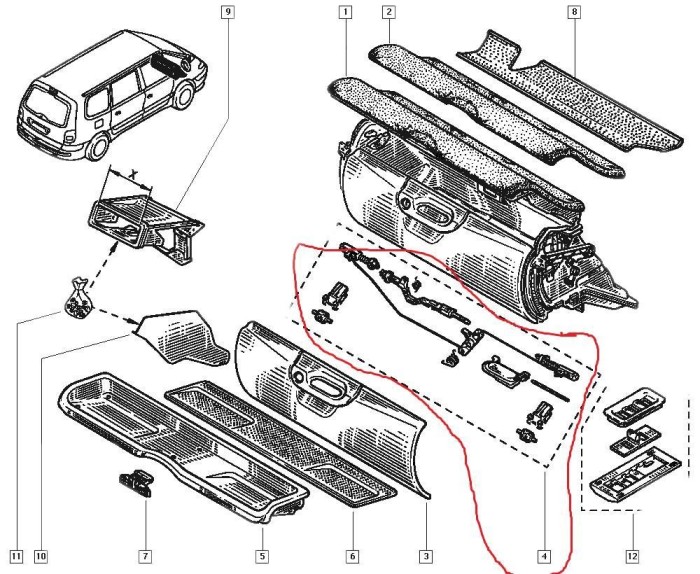 9
1
2
8
X
11
10
7
5
6
3
4
12