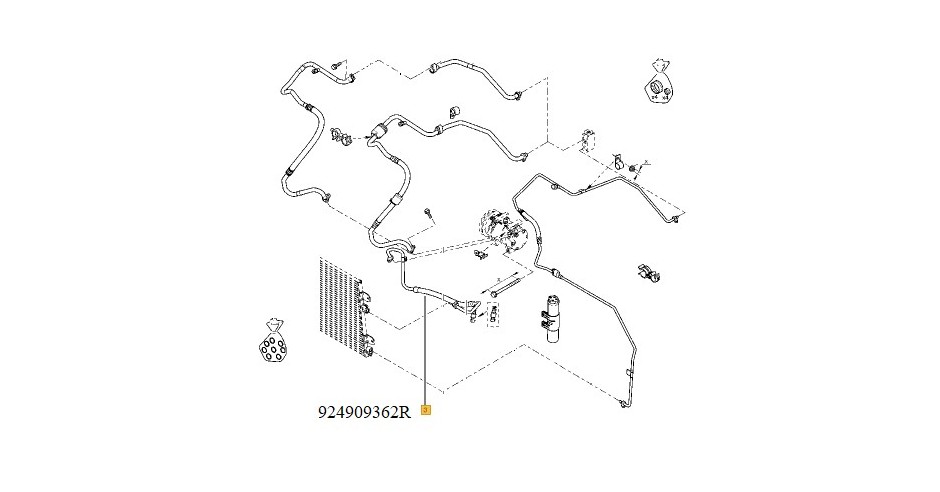 924909362R